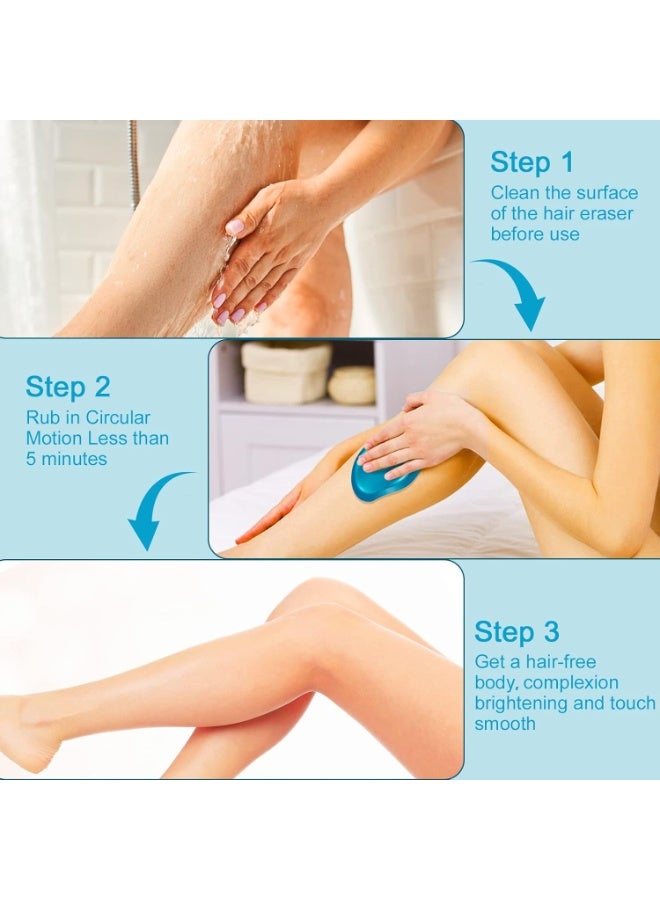 Step 1
Clean the surface of the hair eraser before use

Step 2
Rub in Circular Motion Less than 5 minutes

Step 3
Get a hair-free body, complexion brightening and touch smooth